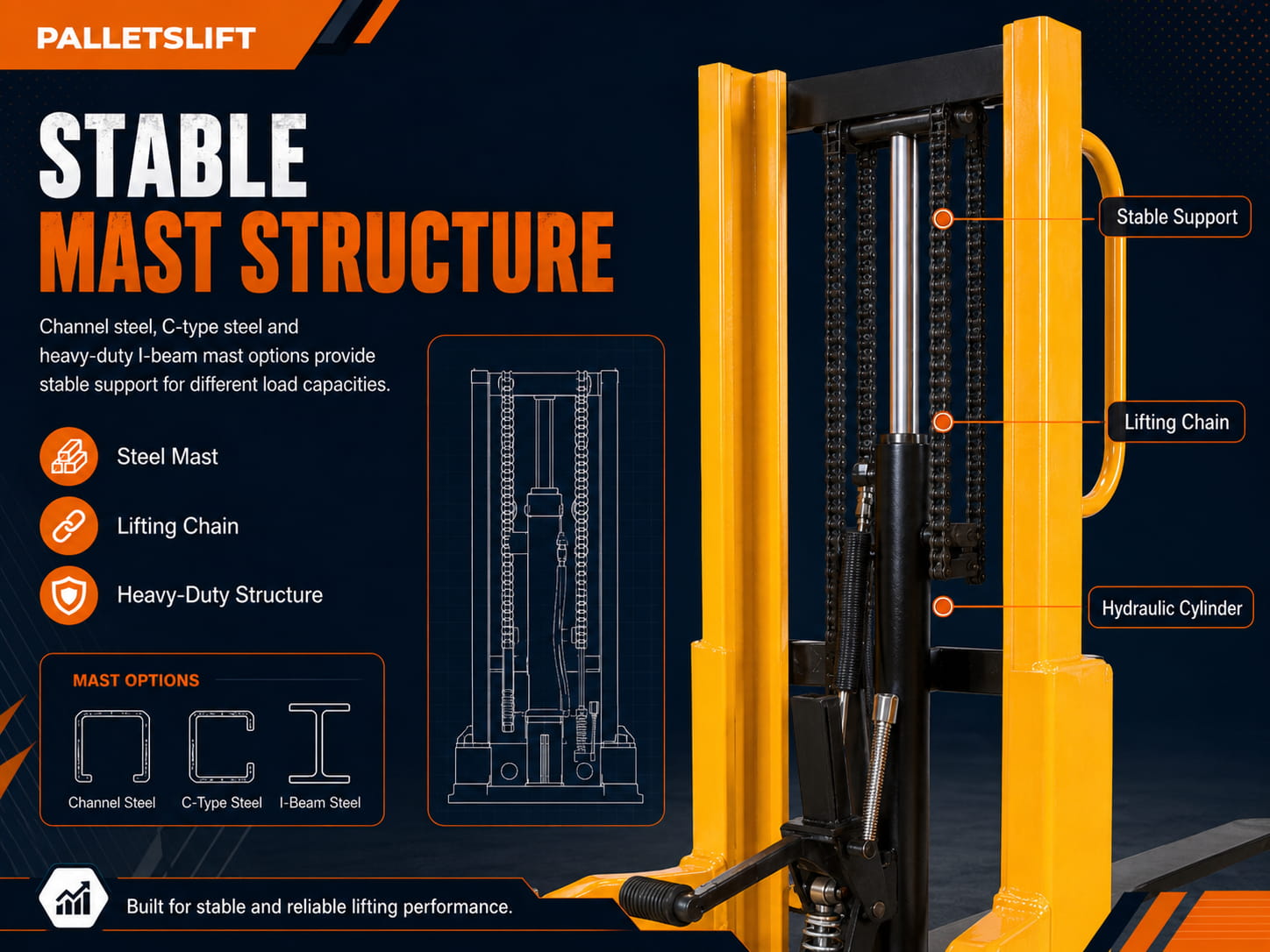 PALLETSLIFT

STABLE
MAST STRUCTURE

Channel steel, C-type steel and heavy-duty I-beam mast options provide stable support for different load capacities.

Steel Mast

Lifting Chain

Heavy-Duty Structure

MAST OPTIONS

Channel Steel

C-Type Steel

I-Beam Steel

Stable Support

Lifting Chain

Hydraulic Cylinder

Built for stable and reliable lifting performance.